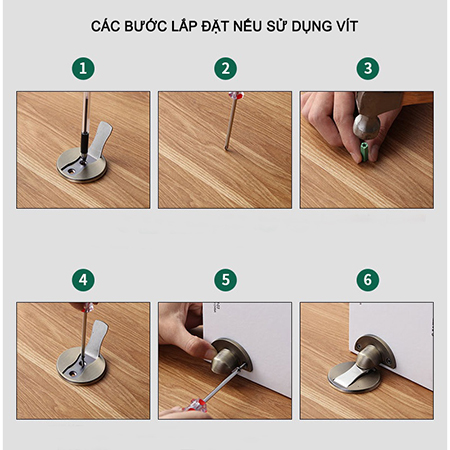 CÁC BƯỚC LẮP ĐẶT NẾU SỬ DỤNG VÍT

1

2

3

4

5

6